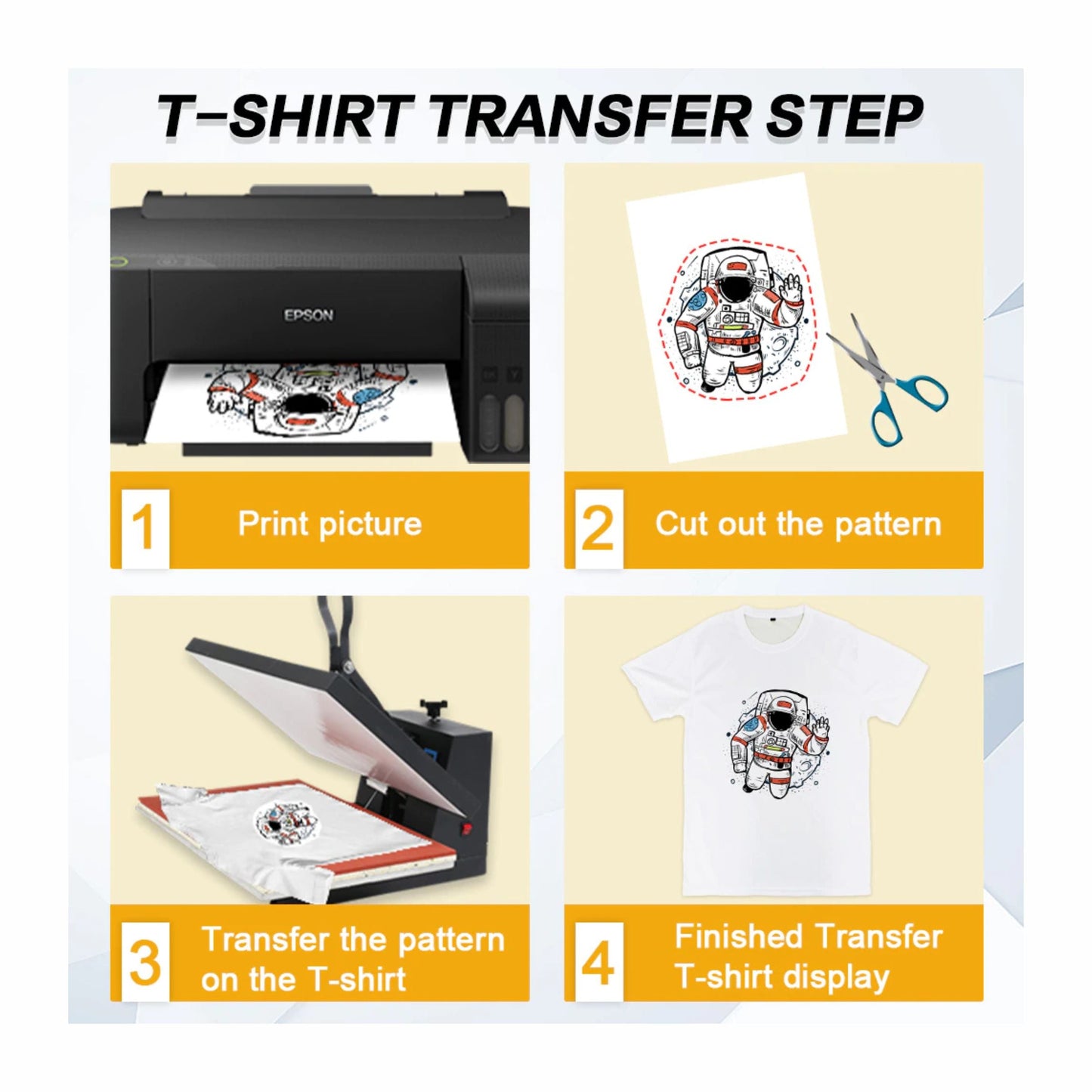 T–SHIRT TRANSFER STEP

EPSON

1 Print picture

2 Cut out the pattern

3 Transfer the pattern on the T-shirt

4 Finished Transfer T-shirt display