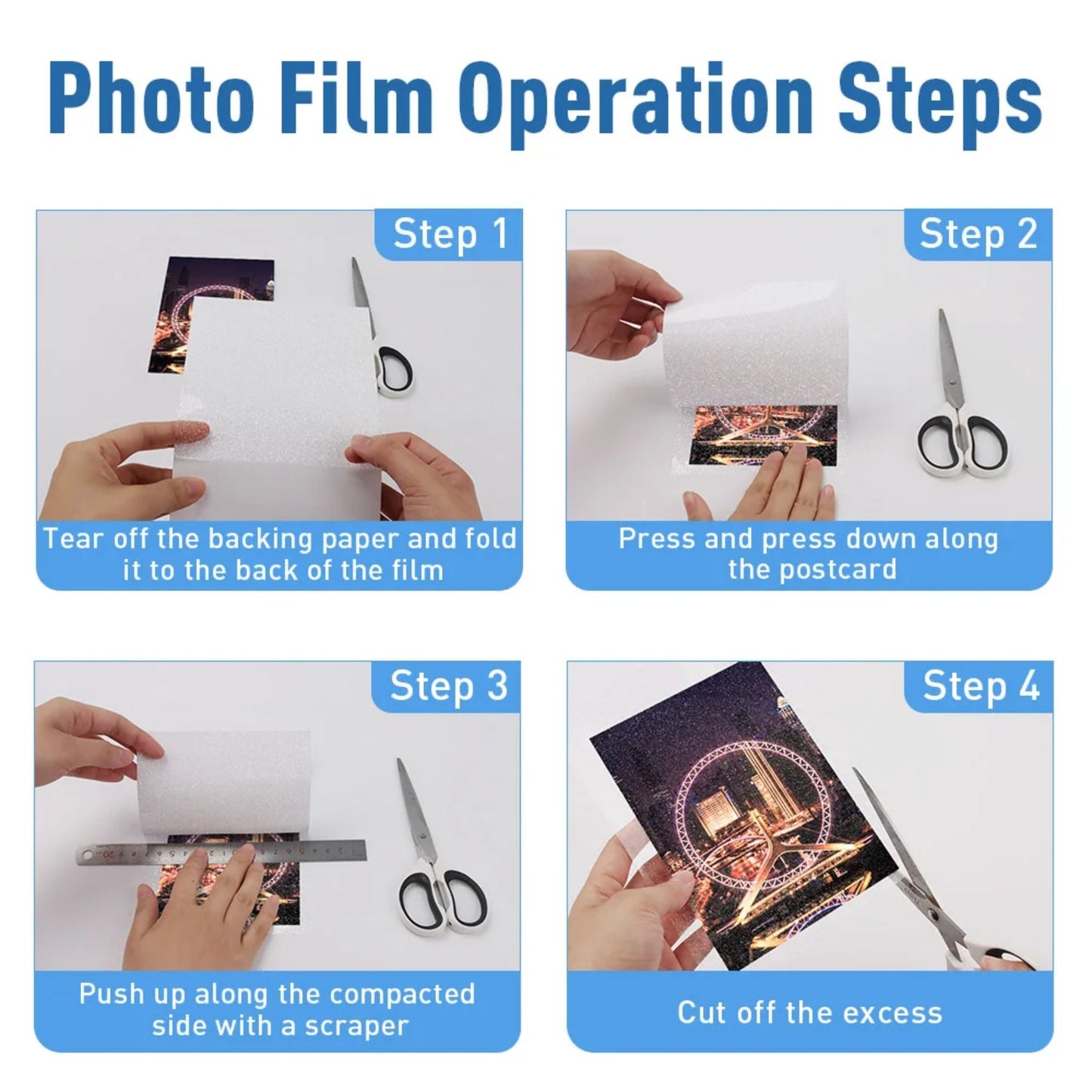 Photo Film Operation Steps

Step 1

Tear off the backing paper and fold it to the back of the film

Step 2

Press and press down along the postcard

Step 3

Push up along the compacted side with a scraper

Step 4

Cut off the excess