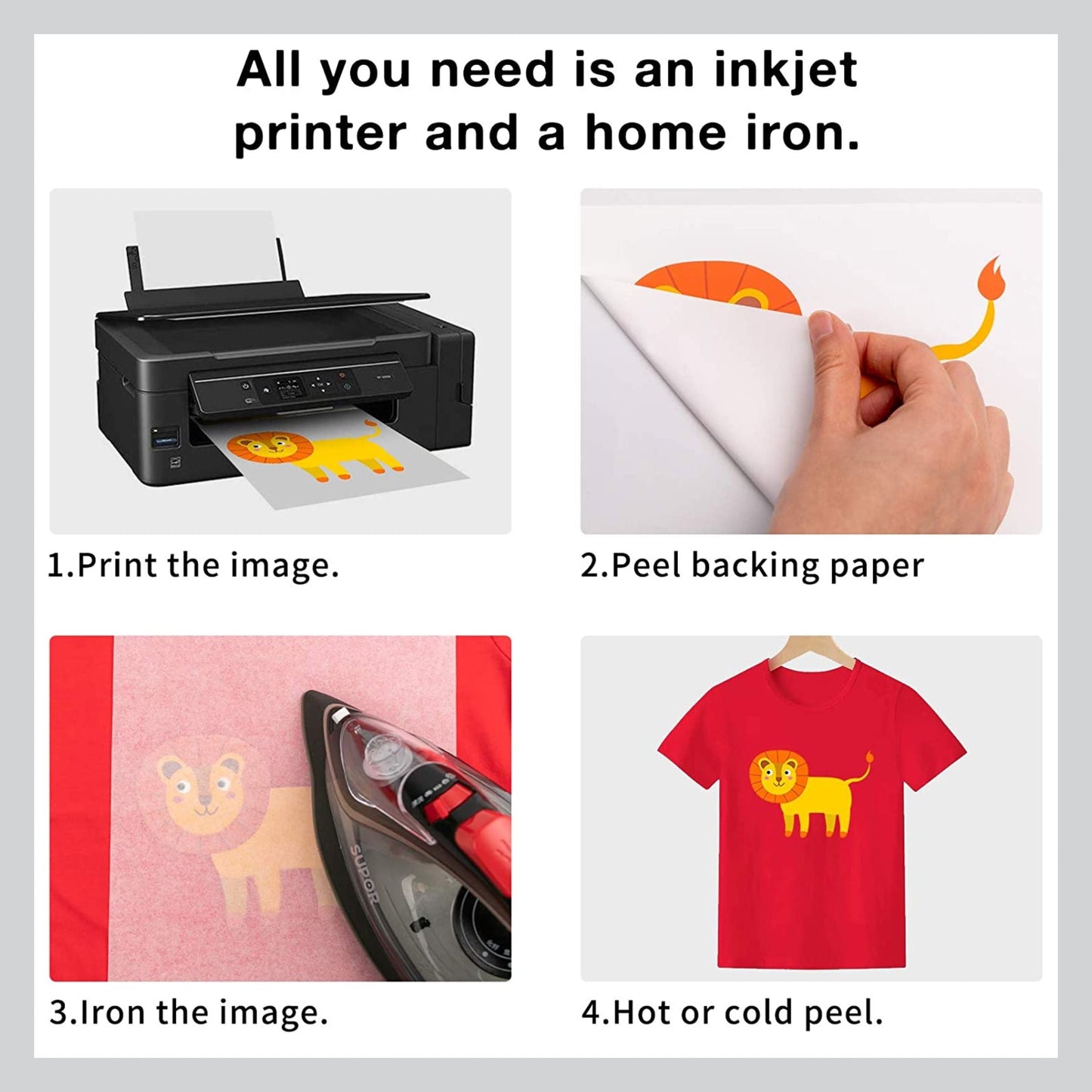 All you need is an inkjet printer and a home iron.

1.Print the image.

2.Peel backing paper

SUPOR

3.Iron the image.

4.Hot or cold peel.