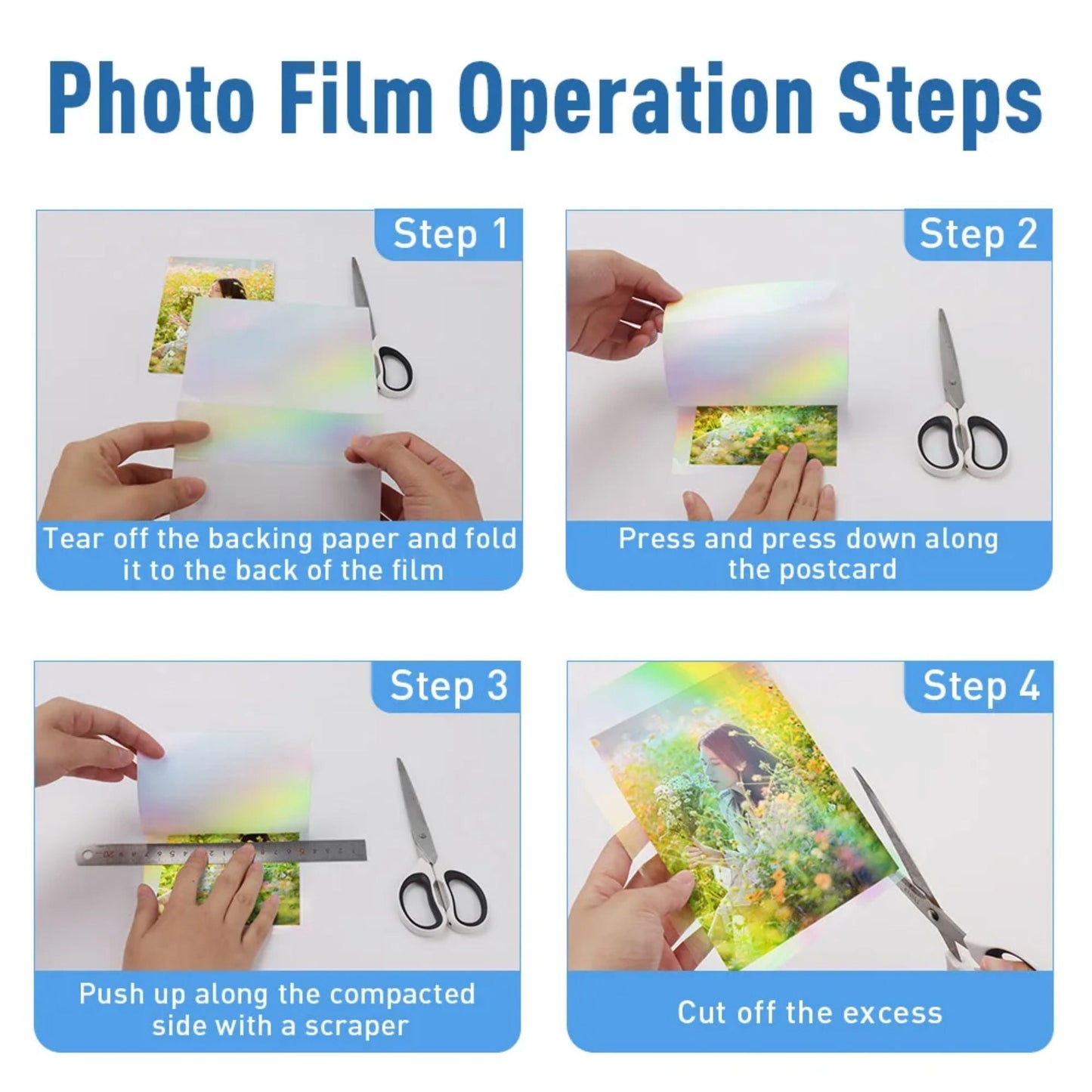 Photo Film Operation Steps

Step 1

Tear off the backing paper and fold it to the back of the film

Step 2

Press and press down along the postcard

Step 3

Push up along the compacted side with a scraper

Step 4

Cut off the excess